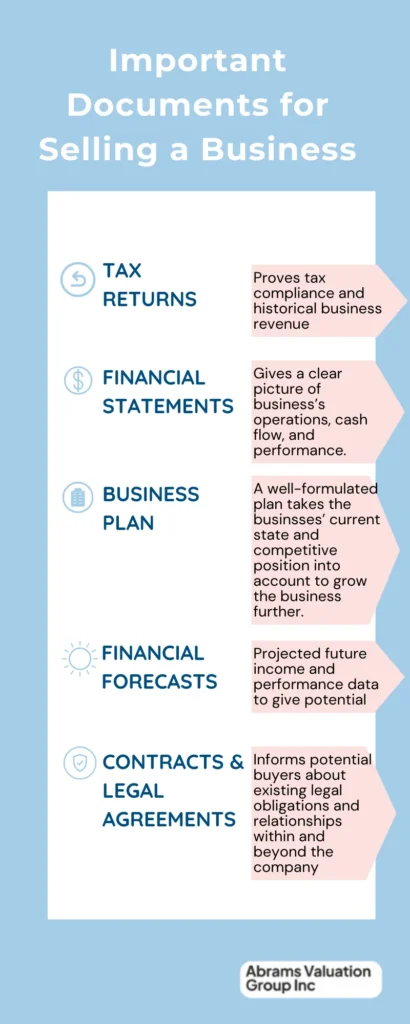 Important Documents for Selling a Business

TAX RETURNS

Proves tax compliance and historical business revenue

FINANCIAL STATEMENTS

Gives a clear picture of business's operations, cash flow, and performance.

BUSINESS PLAN

A well-formulated plan takes the businsses' current state and competitive position into account to grow the business further.

FINANCIAL FORECASTS

Projected future income and performance data to give potential

CONTRACTS & LEGAL AGREEMENTS

Informs potential buyers about existing legal obligations and relationships within and beyond the company

Abrams Valuation Group Inc