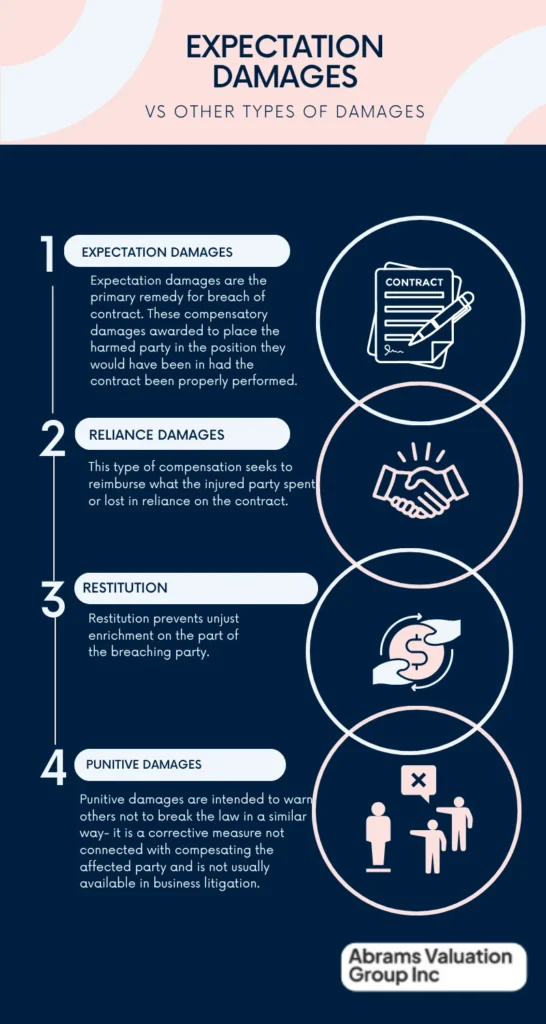 EXPECTATION DAMAGES

VS OTHER TYPES OF DAMAGES

1 EXPECTATION DAMAGES

Expectation damages are the primary remedy for breach of contract. These compensatory damages awarded to place the harmed party in the position they would have been in had the contract been properly performed.

CONTRACT

2 RELIANCE DAMAGES

This type of compensation seeks to reimburse what the injured party spent or lost in reliance on the contract.

3 RESTITUTION

Restitution prevents unjust enrichment on the part of the breaching party.

4 PUNITIVE DAMAGES

Punitive damages are intended to warn others not to break the law in a similar way- it is a corrective measure not connected with compesating the affected party and is not usually available in business litigation.

Abrams Valuation Group Inc