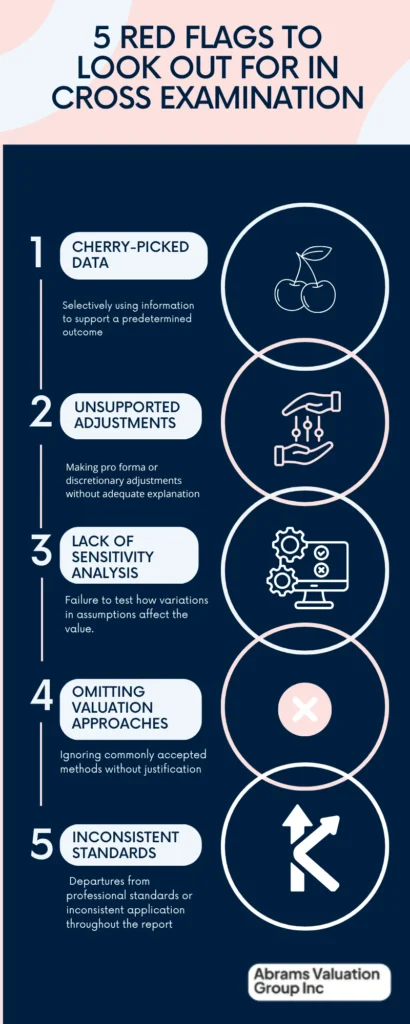 5 RED FLAGS TO LOOK OUT FOR IN CROSS EXAMINATION

1
CHERRY-PICKED DATA
Selectively using information to support a predetermined outcome

2
UNSUPPORTED ADJUSTMENTS
Making pro forma or discretionary adjustments without adequate explanation

3
LACK OF SENSITIVITY ANALYSIS
Failure to test how variations in assumptions affect the value.

4
OMITTING VALUATION APPROACHES
Ignoring commonly accepted methods without justification

5
INCONSISTENT STANDARDS
Departures from professional standards or inconsistent application throughout the report

Abrams Valuation Group Inc